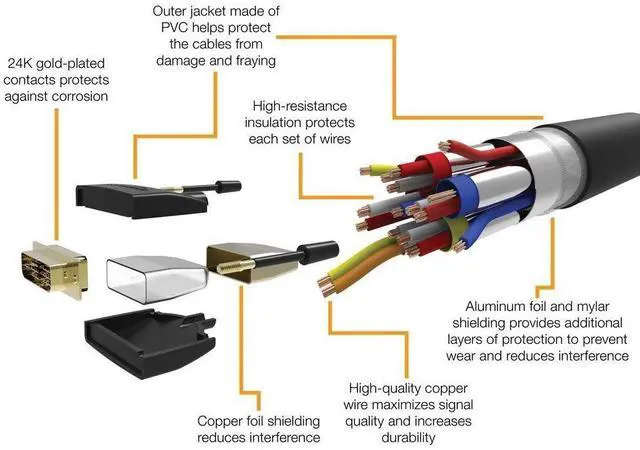 Outer jacket made of PVC helps protect the cables from damage and fraying

24K gold-plated contacts protects against corrosion

High-resistance insulation protects each set of wires

Aluminum foil and mylar shielding provides additional layers of protection to prevent wear and reduces interference

High-quality copper wire maximizes signal quality and increases durability

Copper foil shielding reduces interference