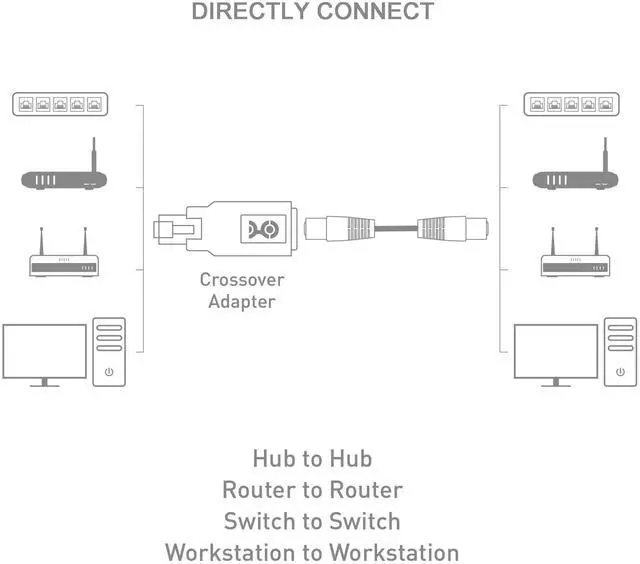 DIRECTLY CONNECT

Crossover Adapter

Hub to Hub
Router to Router
Switch to Switch
Workstation to Workstation