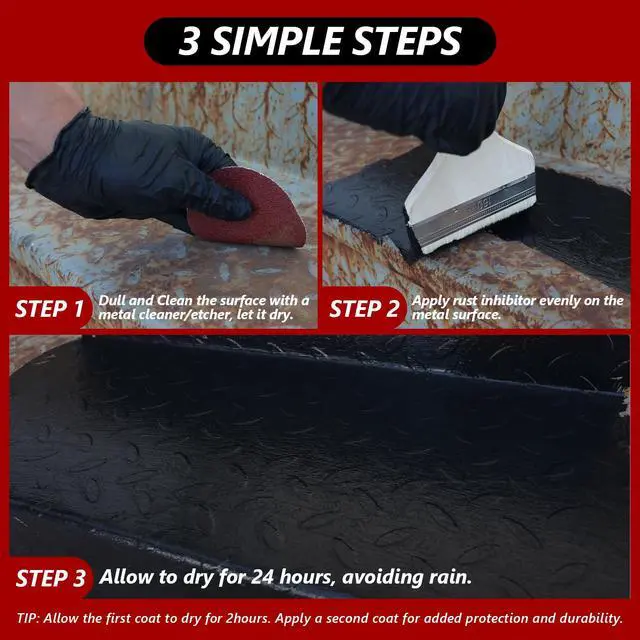 3 SIMPLE STEPS

STEP 1 Dull and Clean the surface with a metal cleaner/etcher, let it dry.

STEP 2 Apply rust inhibitor evenly on the metal surface.

STEP 3 Allow to dry for 24 hours, avoiding rain.

TIP: Allow the first coat to dry for 2hours. Apply a second coat for added protection and durability.