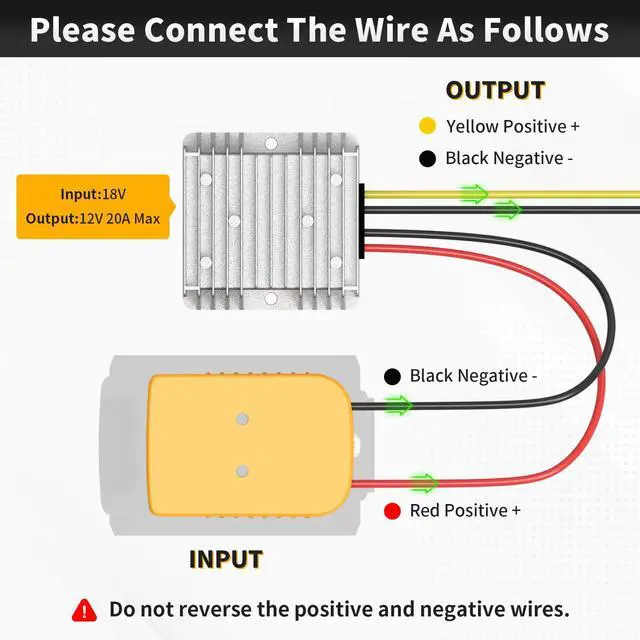 Please Connect The Wire As Follows

OUTPUT

Yellow Positive +

Black Negative -

Input:18V
Output:12V 20A Max

Black Negative -

Red Positive +

INPUT

Do not reverse the positive and negative wires.