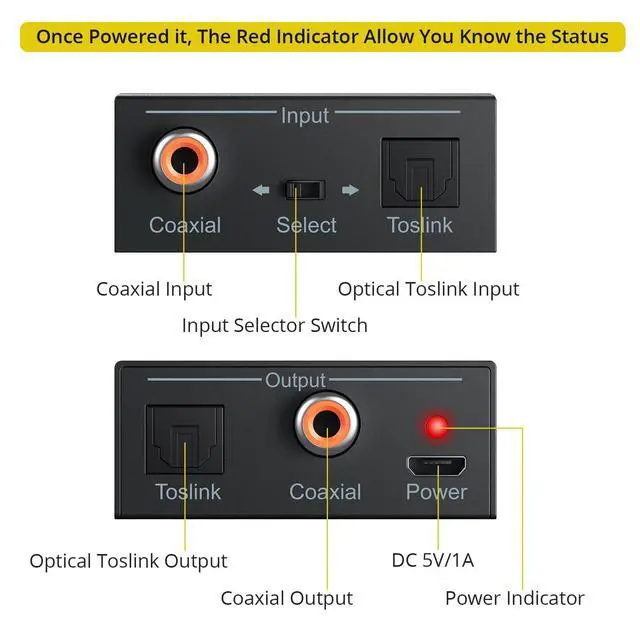 Once Powered it, The Red Indicator Allow You Know the Status

Input

Coaxial

Select

Toslink

Coaxial Input

Optical Toslink Input

Input Selector Switch

Output

Toslink

Coaxial

Power

Optical Toslink Output

DC 5V/1A

Coaxial Output

Power Indicator