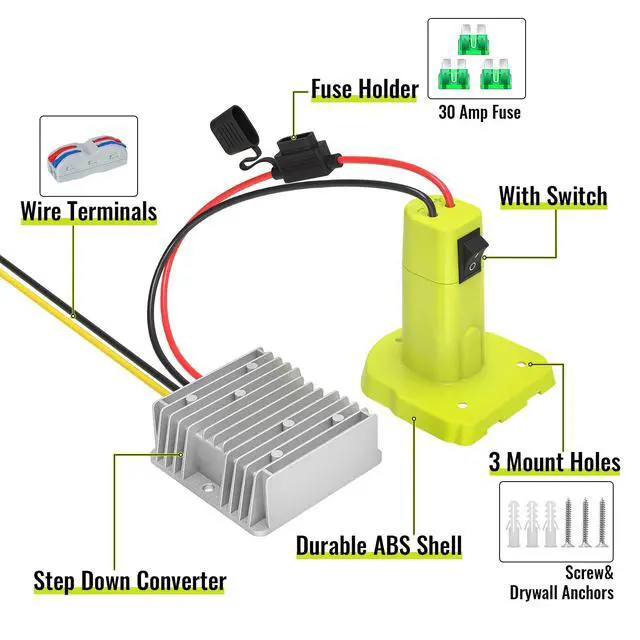 Fuse Holder

30 Amp Fuse

Wire Terminals

With Switch

3 Mount Holes

Durable ABS Shell

Step Down Converter

Screw&
Drywall Anchors