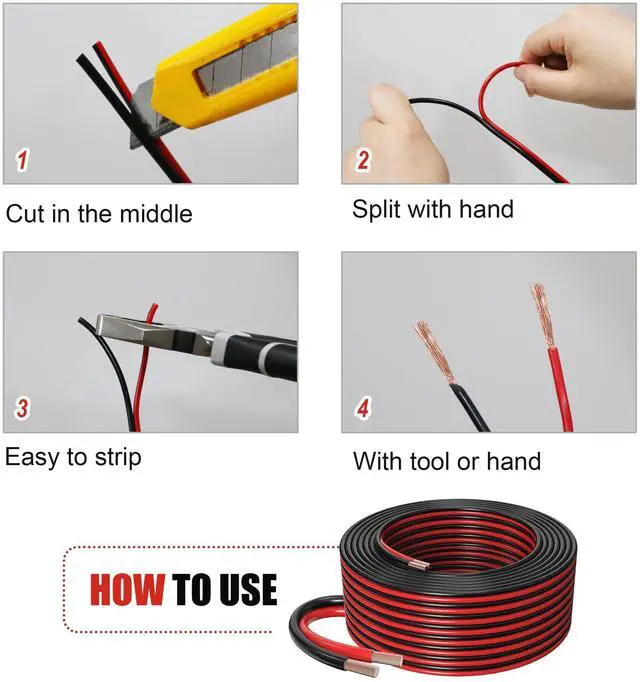 1

Cut in the middle

2

Split with hand

3

Easy to strip

4

With tool or hand

HOW TO USE