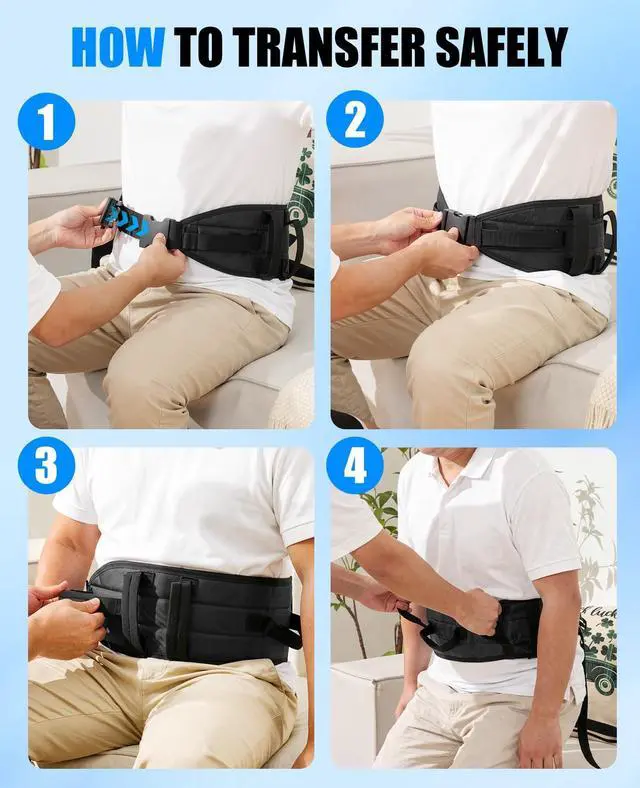 HOW TO TRANSFER SAFELY

1

2

3

4