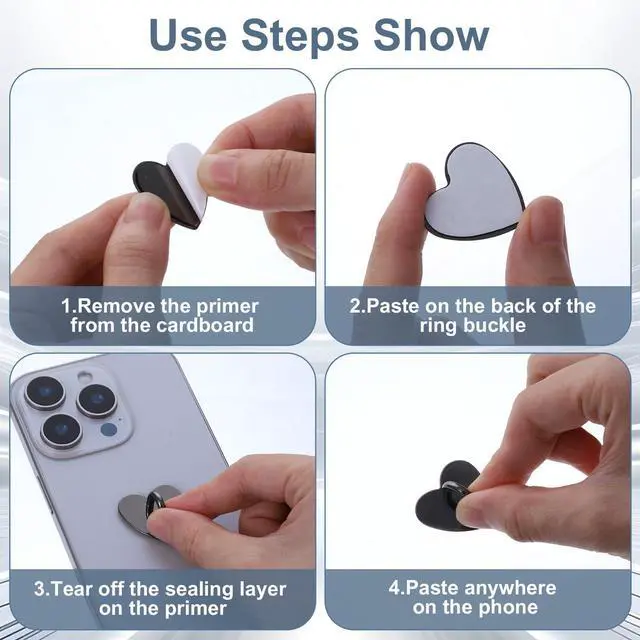 Use Steps Show

1.Remove the primer from the cardboard

2.Paste on the back of the ring buckle

3.Tear off the sealing layer on the primer

4.Paste anywhere on the phone