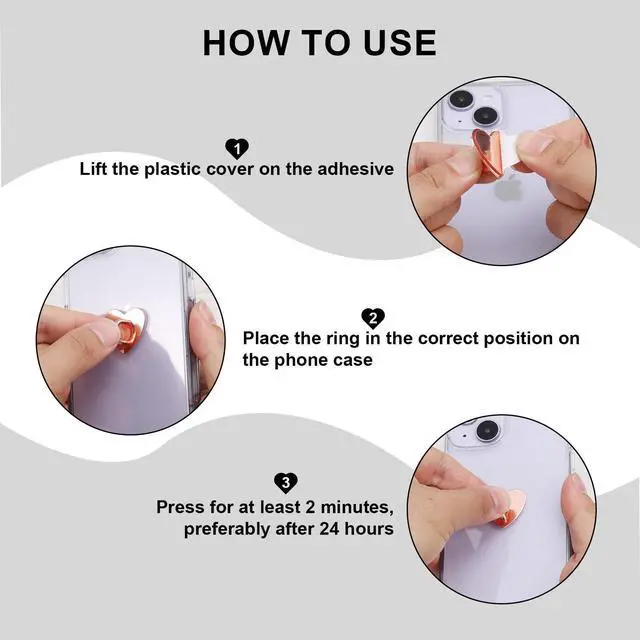 HOW TO USE

1
Lift the plastic cover on the adhesive

2
Place the ring in the correct position on the phone case

3
Press for at least 2 minutes, preferably after 24 hours