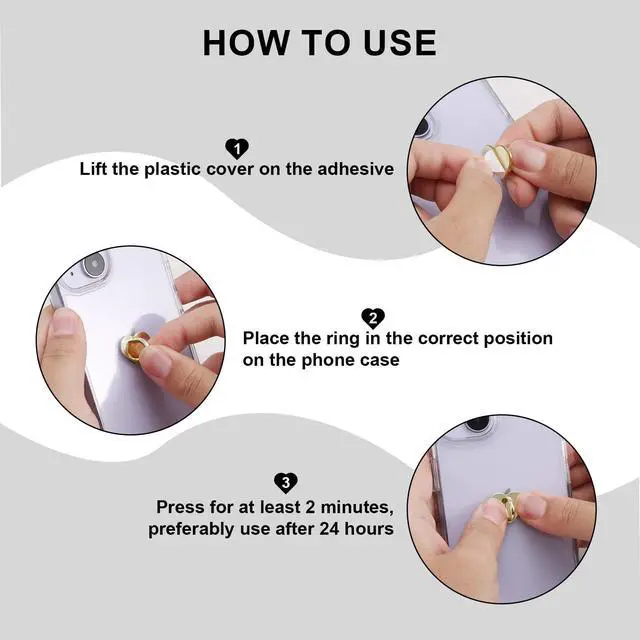 HOW TO USE

1
Lift the plastic cover on the adhesive

2
Place the ring in the correct position on the phone case

3
Press for at least 2 minutes, preferably use after 24 hours