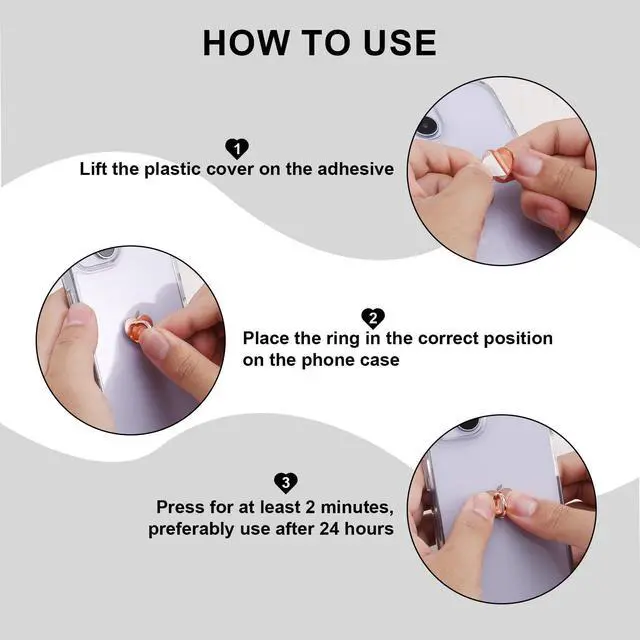 HOW TO USE

1
Lift the plastic cover on the adhesive

2
Place the ring in the correct position on the phone case

3
Press for at least 2 minutes, preferably use after 24 hours