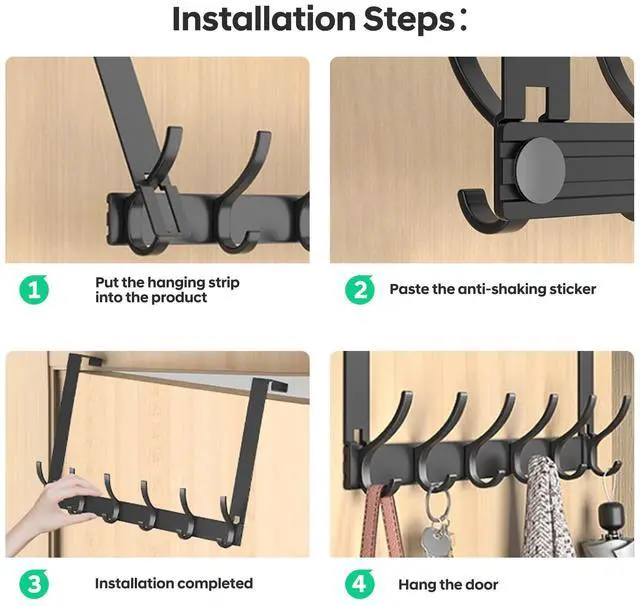 Installation Steps:

1 Put the hanging strip into the product

2 Paste the anti-shaking sticker

3 Installation completed

4 Hang the door