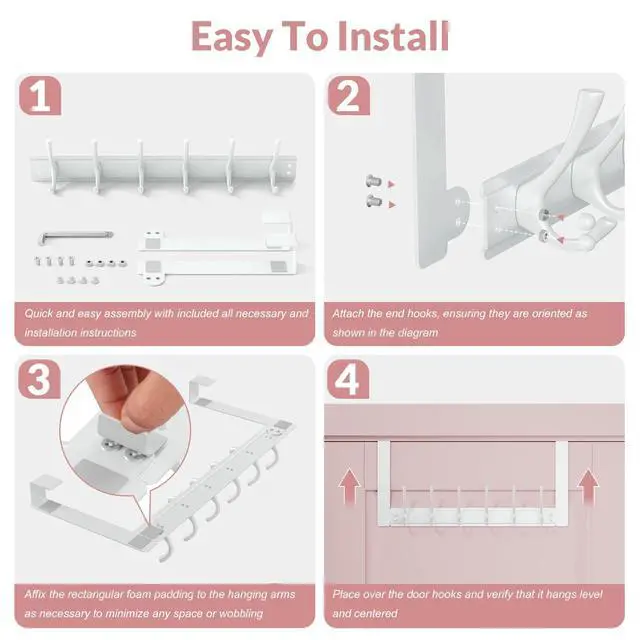 Easy To Install

1

Quick and easy assembly with included all necessary and installation instructions

2

Attach the end hooks, ensuring they are oriented as shown in the diagram

3

Affix the rectangular foam padding to the hanging arms as necessary to minimize any space or wobbling

4

Place over the door hooks and verify that it hangs level and centered