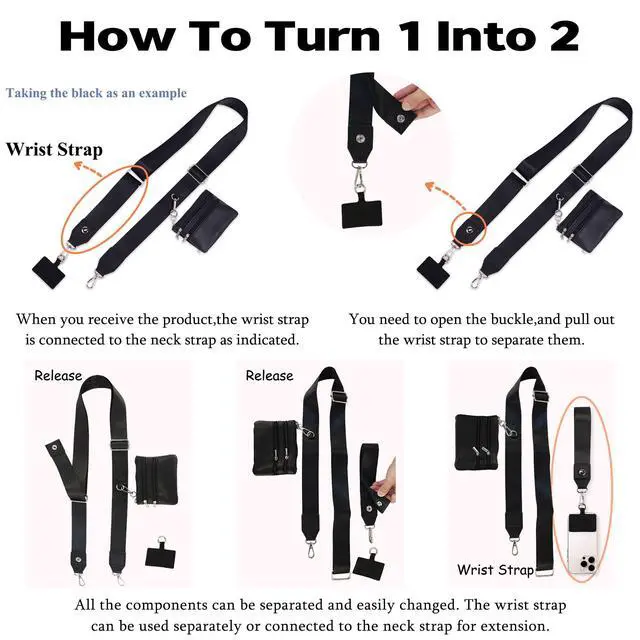 How To Turn 1 Into 2

Taking the black as an example

Wrist Strap

When you receive the product,the wrist strap is connected to the neck strap as indicated.

You need to open the buckle,and pull out the wrist strap to separate them.

Release

Release

Wrist Strap

All the components can be separated and easily changed. The wrist strap can be used separately or connected to the neck strap for extension.