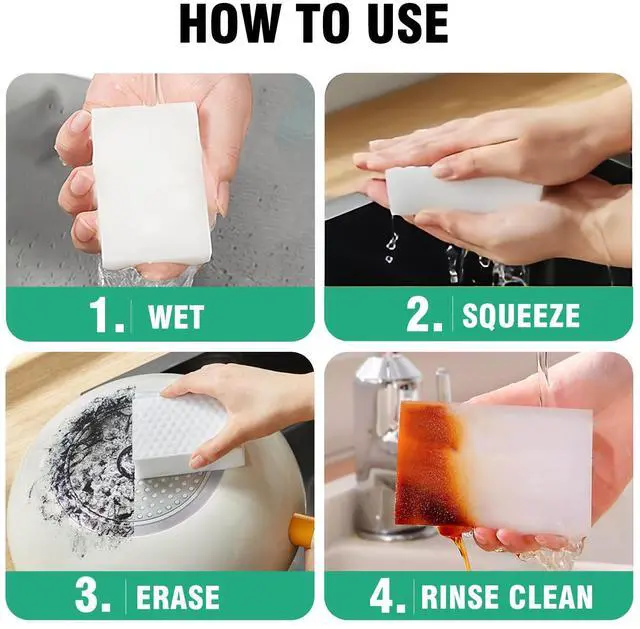 HOW TO USE

1. WET

2. SQUEEZE

3. ERASE

4. RINSE CLEAN