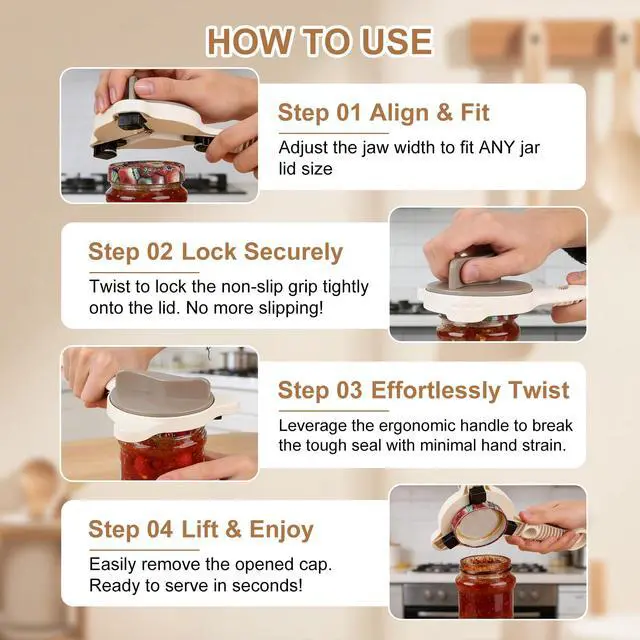 HOW TO USE

Step 01 Align & Fit

Adjust the jaw width to fit ANY jar lid size

Step 02 Lock Securely

Twist to lock the non-slip grip tightly onto the lid. No more slipping!

Step 03 Effortlessly Twist

Leverage the ergonomic handle to break the tough seal with minimal hand strain.

Step 04 Lift & Enjoy

Easily remove the opened cap. Ready to serve in seconds!