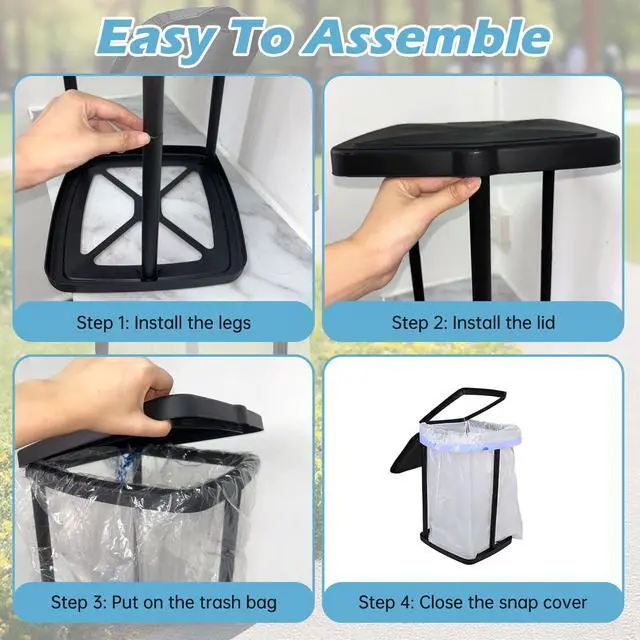 Easy To Assemble

Step 1: Install the legs

Step 2: Install the lid

Step 3: Put on the trash bag

Step 4: Close the snap cover