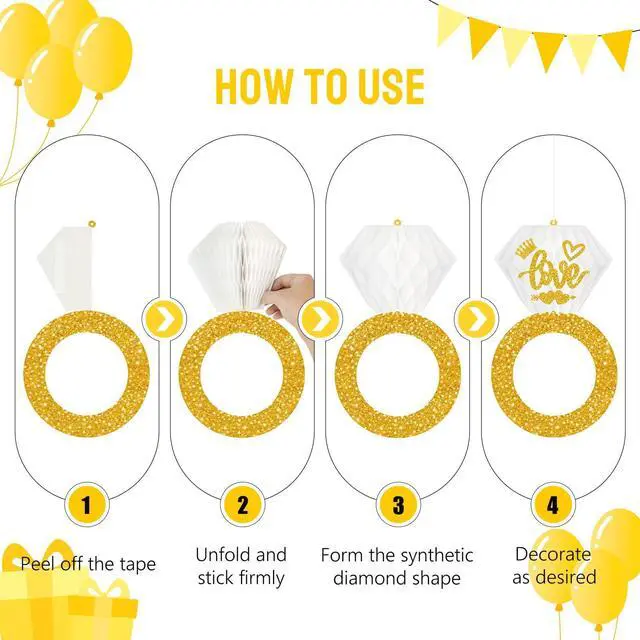 HOW TO USE

love

1

Peel off the tape

2

Unfold and stick firmly

3

Form the synthetic diamond shape

4

Decorate as desired