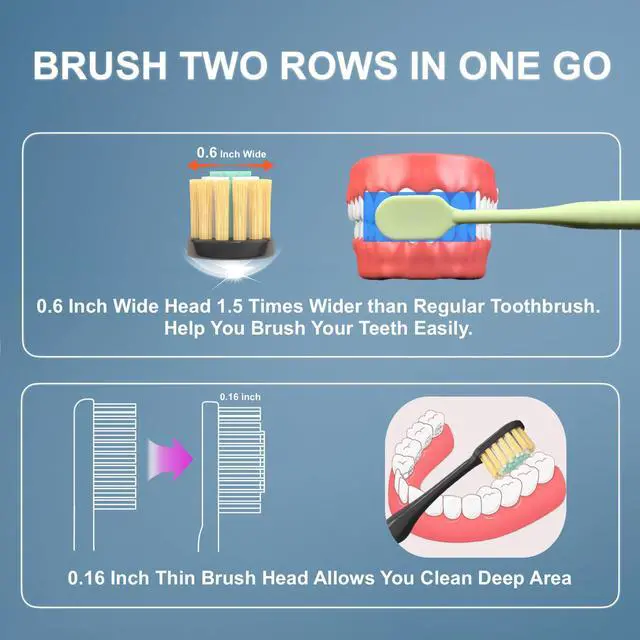 BRUSH TWO ROWS IN ONE GO

0.6 Inch Wide

0.6 Inch Wide Head 1.5 Times Wider than Regular Toothbrush. Help You Brush Your Teeth Easily.

0.16 inch

0.16 Inch Thin Brush Head Allows You Clean Deep Area