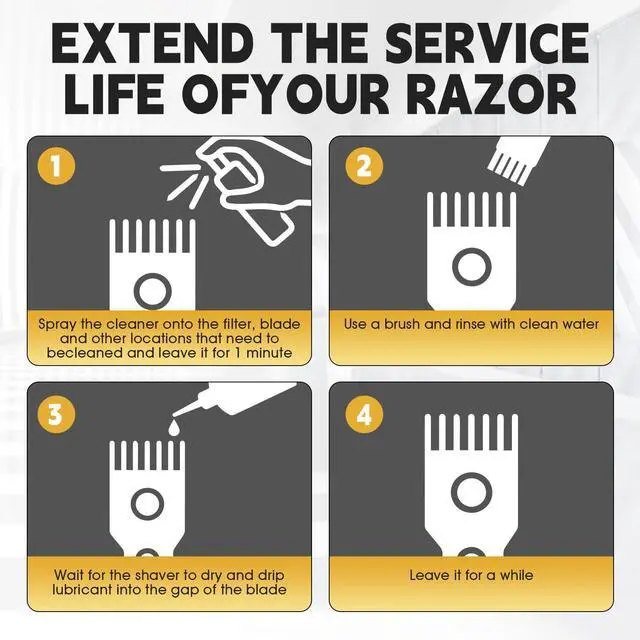 EXTEND THE SERVICE LIFE OFYOUR RAZOR

1

Spray the cleaner onto the filter, blade and other locations that need to becleaned and leave it for 1 minute

2

Use a brush and rinse with clean water

3

Wait for the shaver to dry and drip lubricant into the gap of the blade

4

Leave it for a while