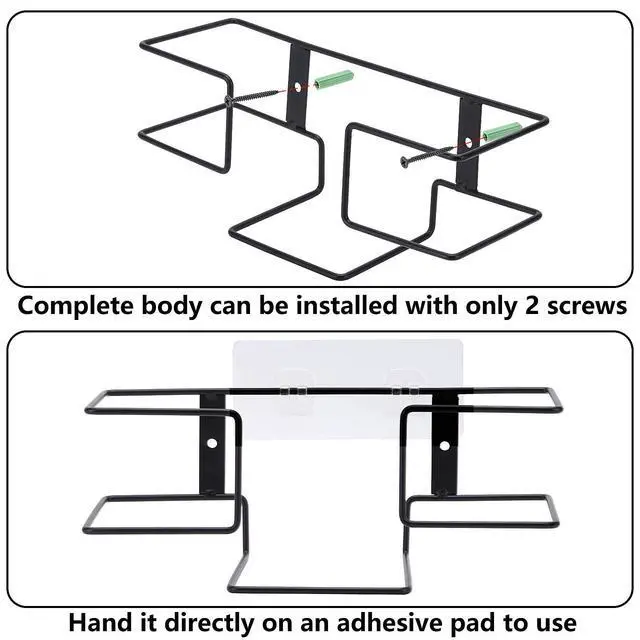 Complete body can be installed with only 2 screws

Hand it directly on an adhesive pad to use