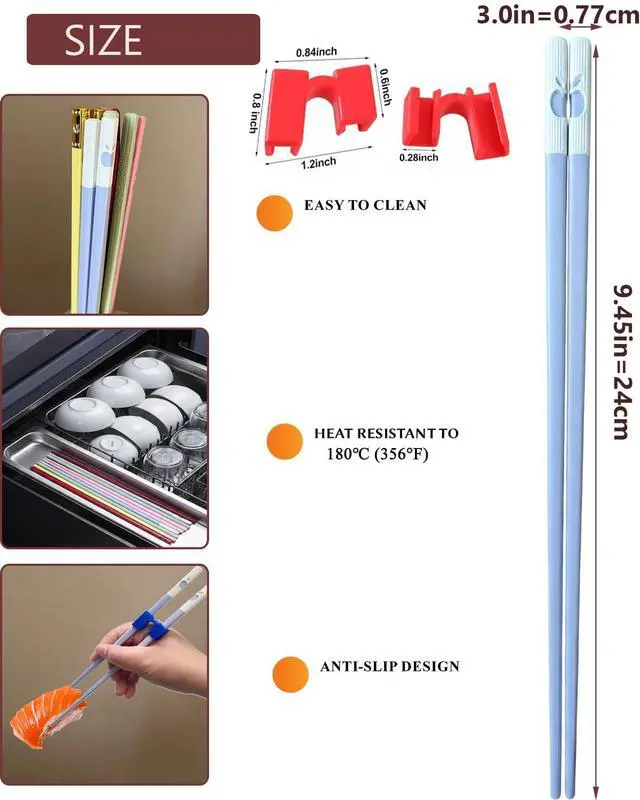 SIZE

0.84inch
0.6inch
0.8 inch
1.2inch
0.28inch

3.0in=0.77cm

EASY TO CLEAN

HEAT RESISTANT TO 180℃ (356°F)

ANTI-SLIP DESIGN

9.45in=24cm