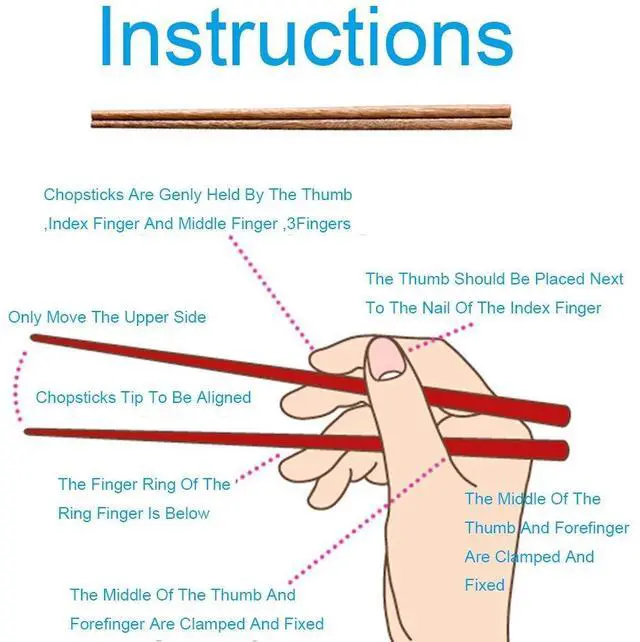 Instructions

Chopsticks Are Genly Held By The Thumb ,Index Finger And Middle Finger ,3Fingers

The Thumb Should Be Placed Next To The Nail Of The Index Finger

Only Move The Upper Side

Chopsticks Tip To Be Aligned

The Finger Ring Of The Ring Finger Is Below

The Middle Of The Thumb And Forefinger Are Clamped And Fixed

The Middle Of The Thumb And Forefinger Are Clamped And Fixed