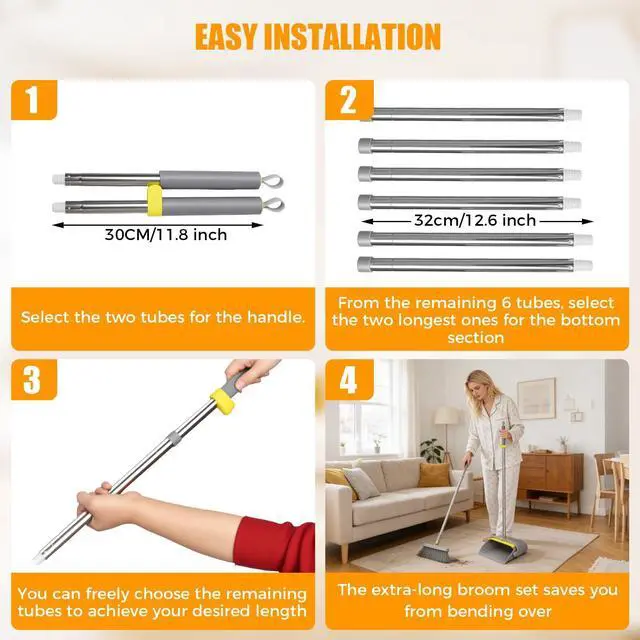 EASY INSTALLATION

1

30CM/11.8 inch

Select the two tubes for the handle.

2

32cm/12.6 inch

From the remaining 6 tubes, select the two longest ones for the bottom section

3

You can freely choose the remaining tubes to achieve your desired length

4

The extra-long broom set saves you from bending over