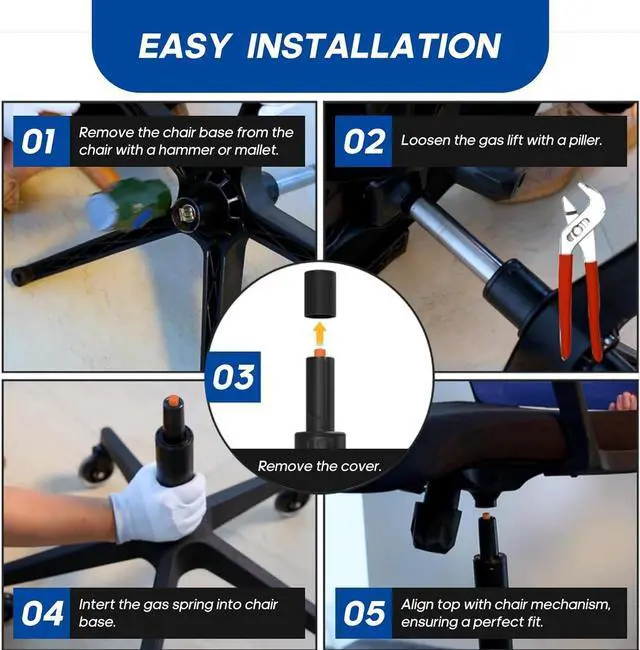 EASY INSTALLATION

01 Remove the chair base from the chair with a hammer or mallet.

02 Loosen the gas lift with a piller.

03 Remove the cover.

04 Intert the gas spring into chair base.

05 Align top with chair mechanism, ensuring a perfect fit.