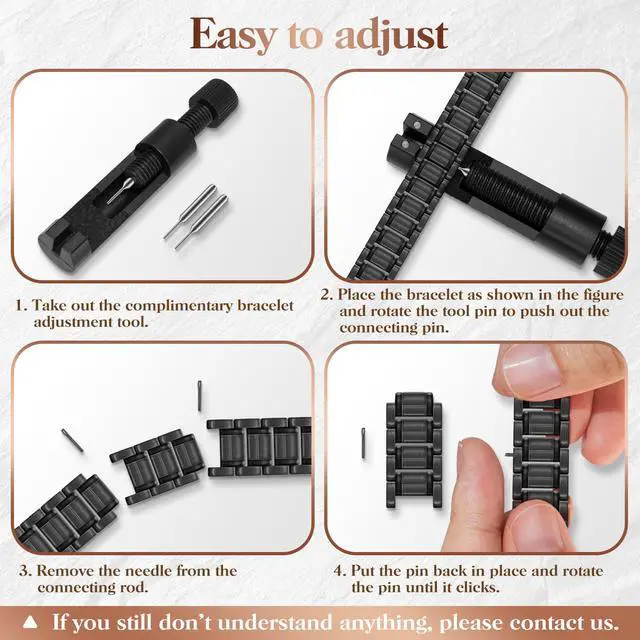 Easy to adjust

1. Take out the complimentary bracelet adjustment tool.

2. Place the bracelet as shown in the figure and rotate the tool pin to push out the connecting pin.

3. Remove the needle from the connecting rod.

4. Put the pin back in place and rotate the pin until it clicks.

▲ If you still don't understand anything, please contact us.