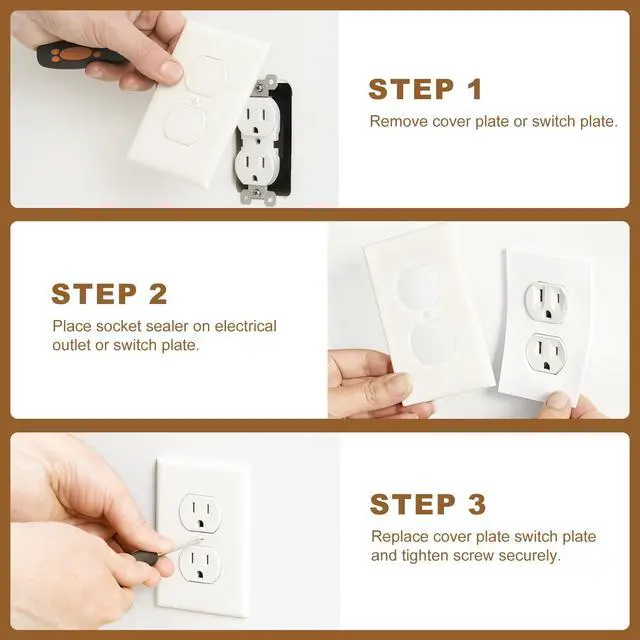 STEP 1
Remove cover plate or switch plate.

STEP 2
Place socket sealer on electrical outlet or switch plate.

STEP 3
Replace cover plate switch plate and tighten screw securely.