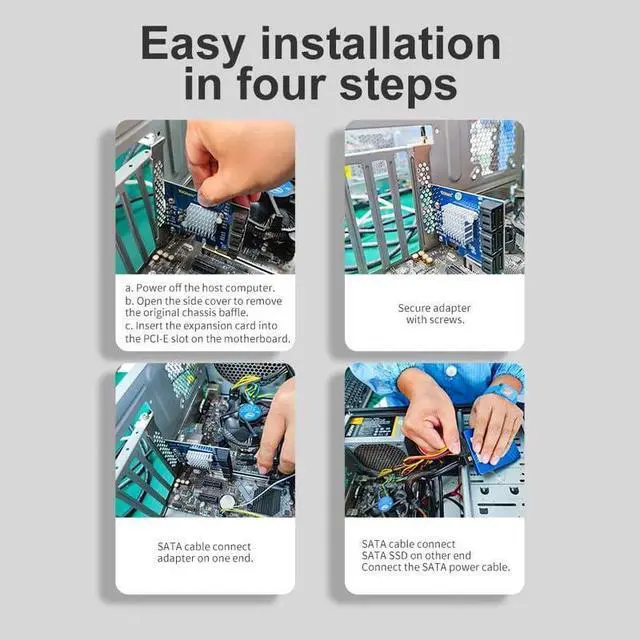 Easy installation in four steps

a. Power off the host computer.
b. Open the side cover to remove the original chassis baffle.
c. Insert the expansion card into the PCI-E slot on the motherboard.

Secure adapter with screws.

SATA cable connect adapter on one end.

SATA cable connect SATA SSD on other end Connect the SATA power cable.