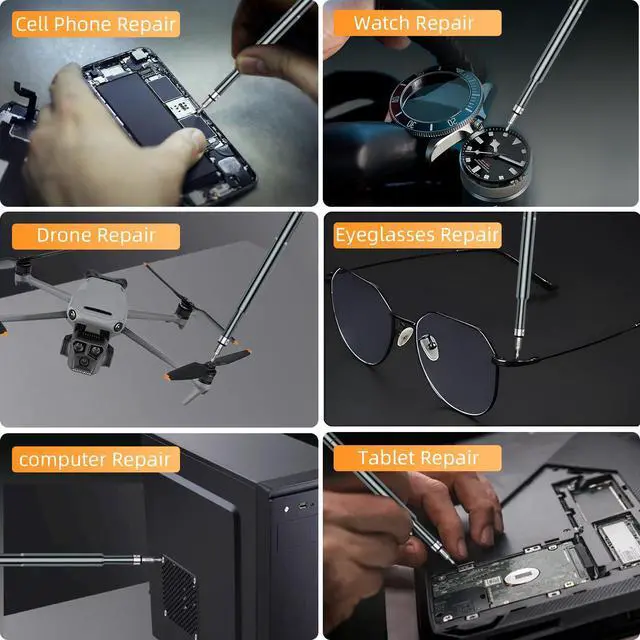 Cell Phone Repair

Watch Repair

Drone Repair

Eyeglasses Repair

computer Repair

Tablet Repair