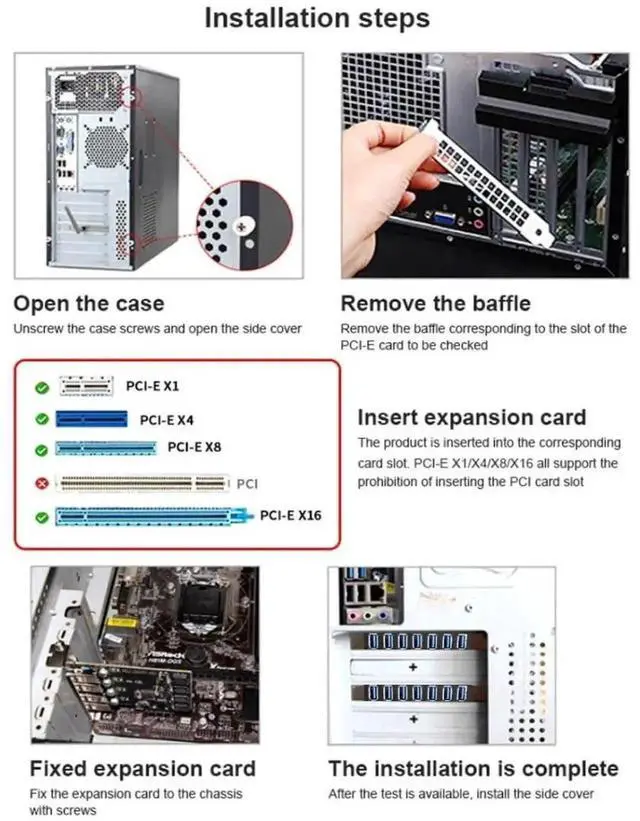 Installation steps

Open the case

Unscrew the case screws and open the side cover

Remove the baffle

Remove the baffle corresponding to the slot of the PCI-E card to be checked

PCI-E X1

PCI-E X4

PCI-E X8

PCI

PCI-E X16

Insert expansion card

The product is inserted into the corresponding card slot. PCI-E X1/X4/X8/X16 all support the prohibition of inserting the PCI card slot

ASRock

Fixed expansion card

Fix the expansion card to the chassis with screws

The installation is complete

After the test is available, install the side cover