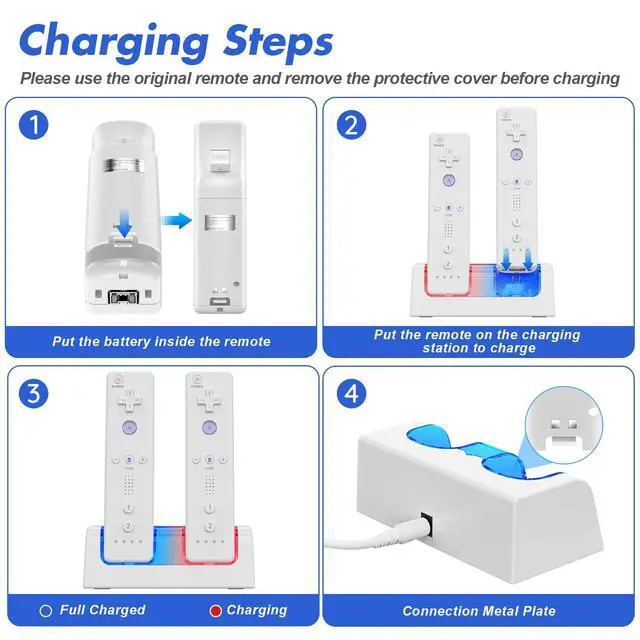 Charging Steps

Please use the original remote and remove the protective cover before charging

1

Put the battery inside the remote

2

Put the remote on the charging station to charge

3

Full Charged

Charging

4

Connection Metal Plate