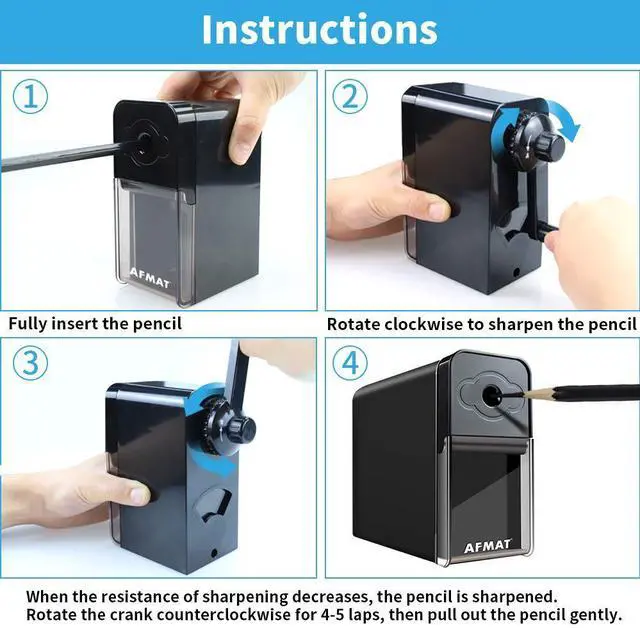 Instructions

①

AFMAT

Fully insert the pencil

②

Rotate clockwise to sharpen the pencil

③

④

AFMAT

When the resistance of sharpening decreases, the pencil is sharpened.
Rotate the crank counterclockwise for 4-5 laps, then pull out the pencil gently.