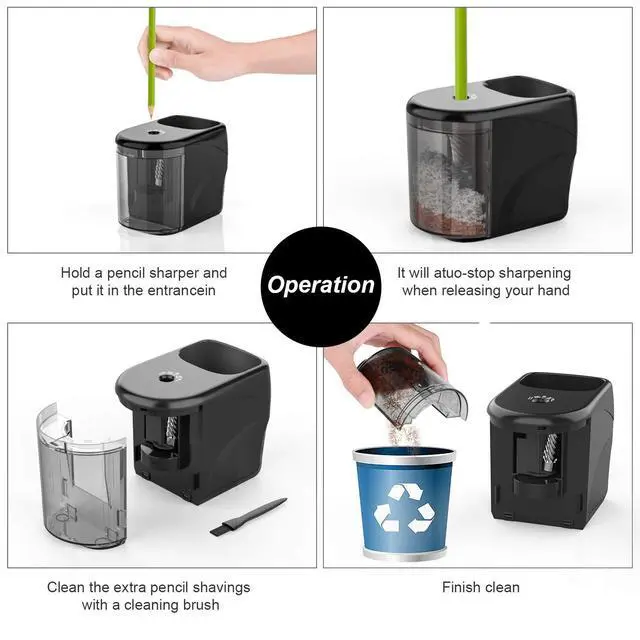 Hold a pencil sharper and put it in the entrancein

Operation

It will atuo-stop sharpening when releasing your hand

Clean the extra pencil shavings with a cleaning brush

Finish clean