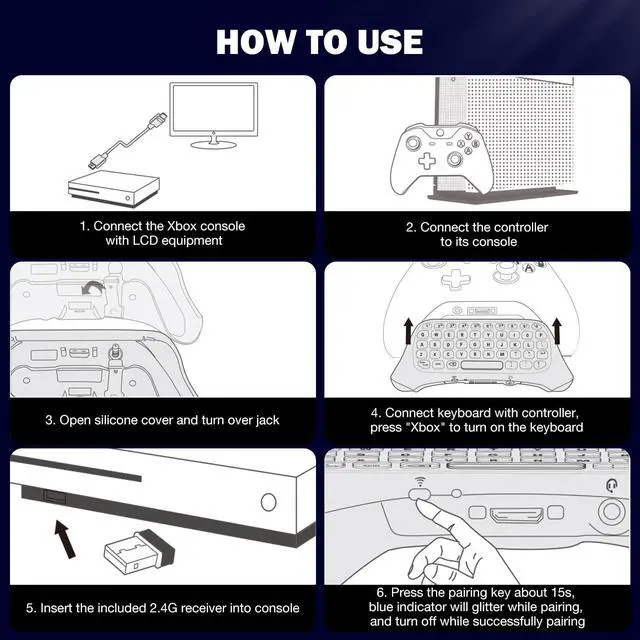 HOW TO USE

1. Connect the Xbox console with LCD equipment

2. Connect the controller to its console

3. Open silicone cover and turn over jack

4. Connect keyboard with controller, press "Xbox" to turn on the keyboard

5. Insert the included 2.4G receiver into console

6. Press the pairing key about 15s, blue indicator will glitter while pairing, and turn off while successfully pairing