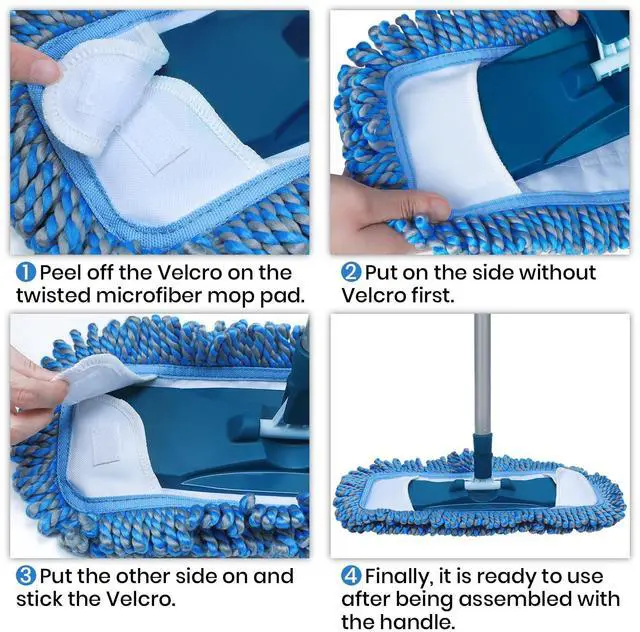 1 Peel off the Velcro on the twisted microfiber mop pad.

2 Put on the side without Velcro first.

3 Put the other side on and stick the Velcro.

4 Finally, it is ready to use after being assembled with the handle.