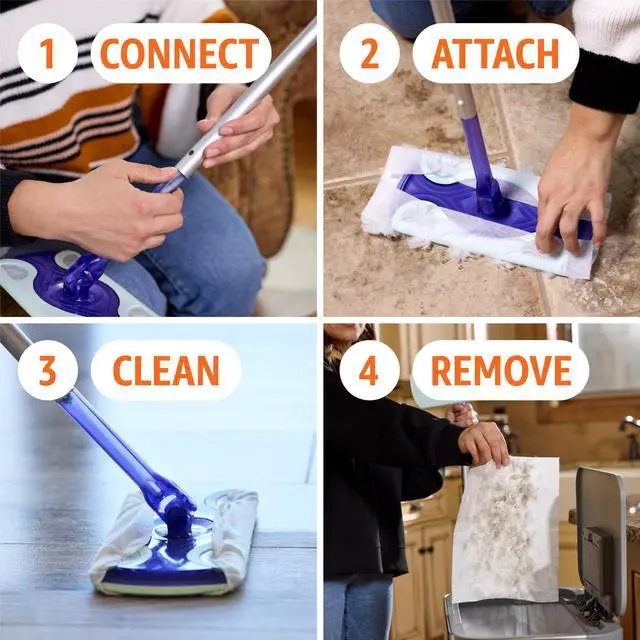 1 CONNECT

2 ATTACH

3 CLEAN

4 REMOVE