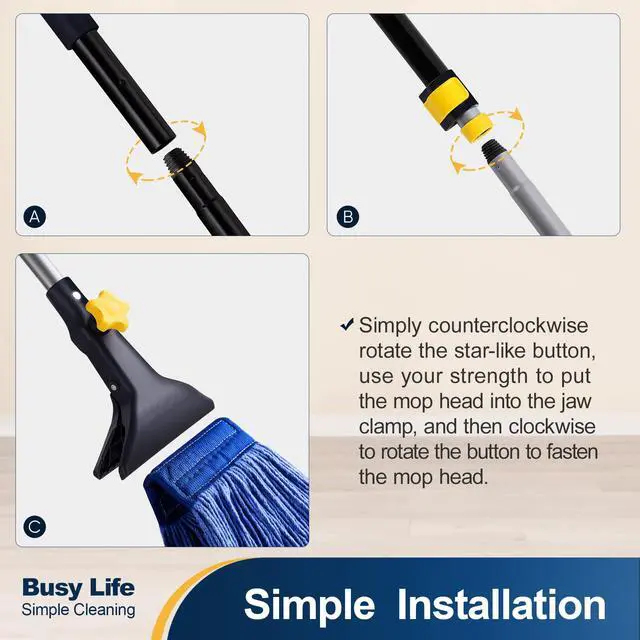 A

B

C

✓ Simply counterclockwise rotate the star-like button, use your strength to put the mop head into the jaw clamp, and then clockwise to rotate the button to fasten the mop head.

Busy Life
Simple Cleaning

Simple Installation