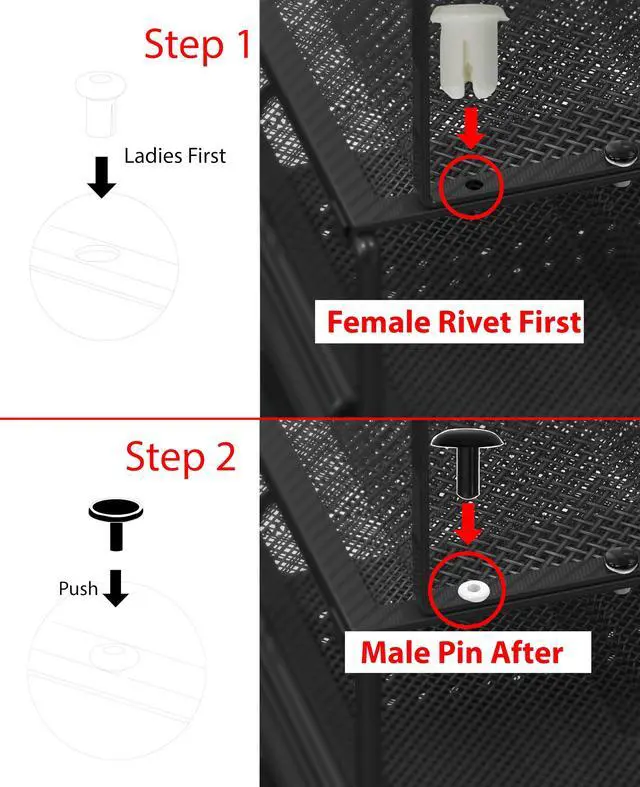 Step 1

Ladies First

Female Rivet First

Step 2

Push

Male Pin After