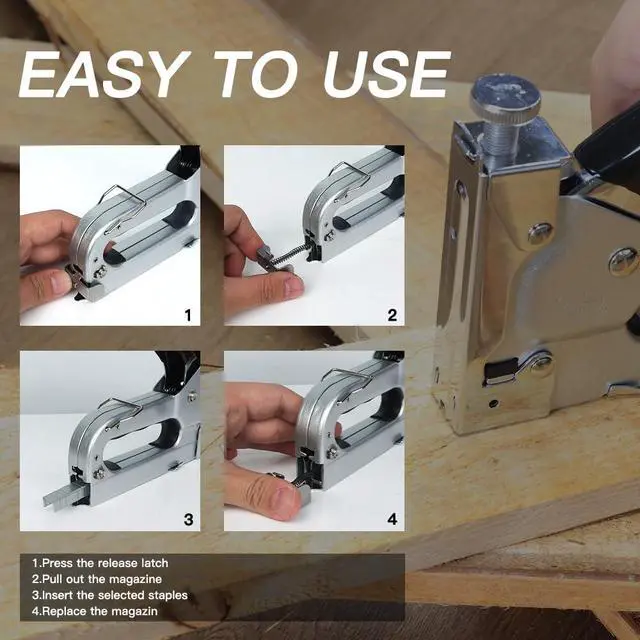 EASY TO USE

1

2

3

4

1.Press the release latch
2.Pull out the magazine
3.Insert the selected staples
4.Replace the magazin