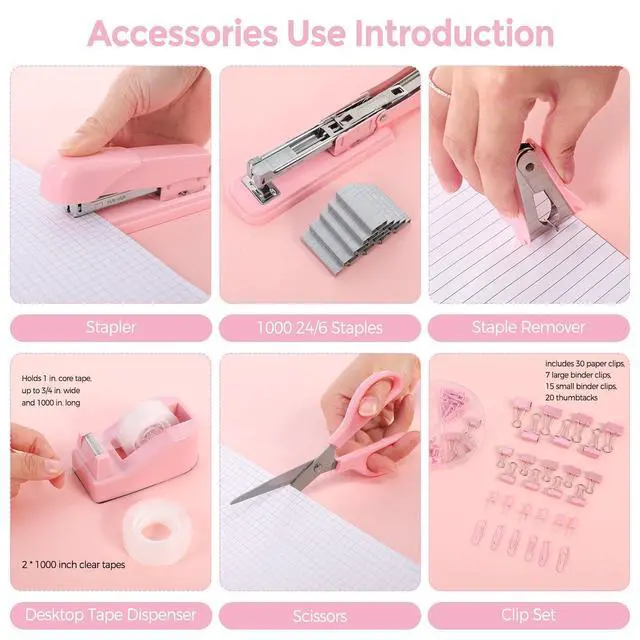 Accessories Use Introduction

Stapler

1000 24/6 Staples

Staple Remover

Holds 1 in. core tape, up to 3/4 in. wide and 1000 in. long

2 * 1000 inch clear tapes

Desktop Tape Dispenser

Scissors

includes 30 paper clips, 7 large binder clips, 15 small binder clips, 20 thumbtacks

Clip Set