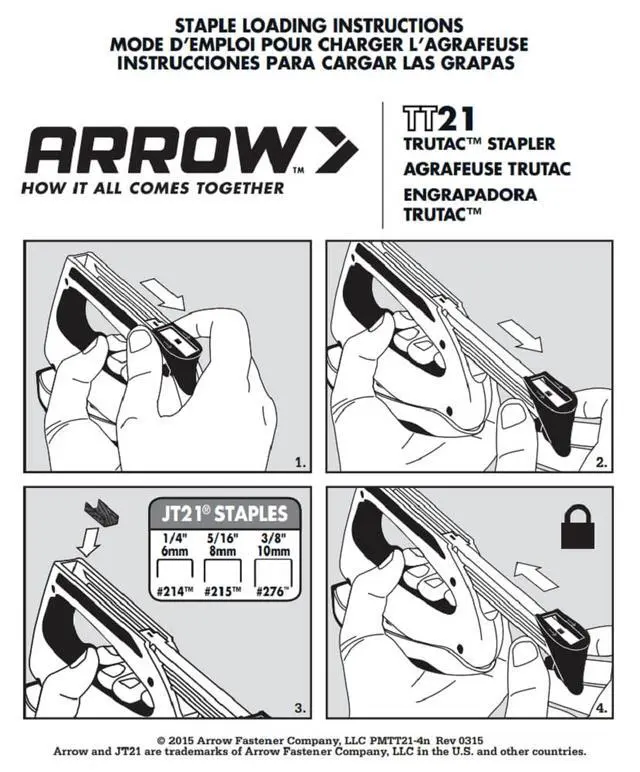 STAPLE LOADING INSTRUCTIONS
MODE D'EMPLOI POUR CHARGER L'AGRAFEUSE
INSTRUCCIONES PARA CARGAR LAS GRAPAS

ARROW™
HOW IT ALL COMES TOGETHER

TT21
TRUTAC™ STAPLER
AGRAFEUSE TRUTAC
ENGRAPADORA TRUTAC™

1.

2.

JT21® STAPLES

| 1/4" 6mm | 5/16" 8mm | 3/8" 10mm |
|---|---|---|
| #214™ | #215™ | #276™ |

3.

4.

© 2015 Arrow Fastener Company, LLC PMTT21-4n Rev 0315
Arrow and JT21 are trademarks of Arrow Fastener Company, LLC in the U.S. and other countries.