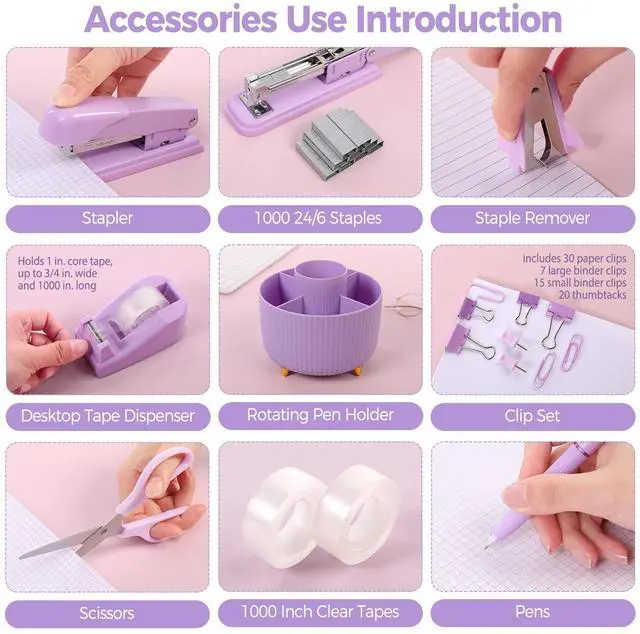 Accessories Use Introduction

Stapler

1000 24/6 Staples

Staple Remover

Holds 1 in. core tape, up to 3/4 in. wide and 1000 in. long

Desktop Tape Dispenser

Rotating Pen Holder

includes 30 paper clips
7 large binder clips
15 small binder clips
20 thumbtacks

Clip Set

Scissors

1000 Inch Clear Tapes

Pens