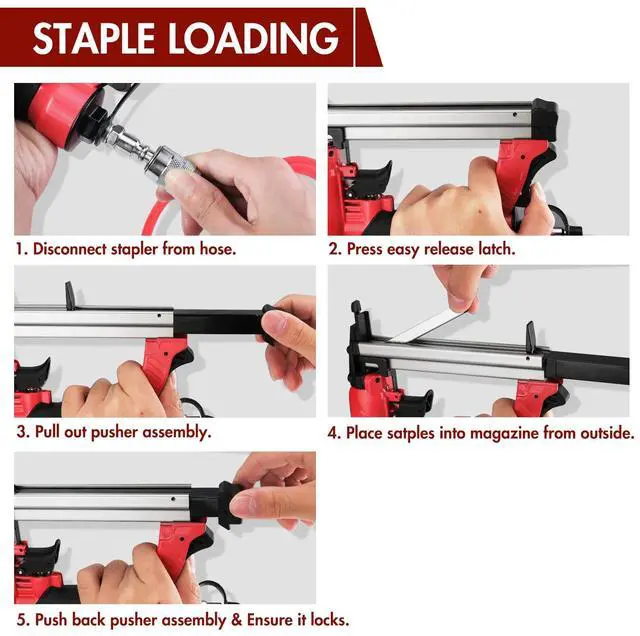 STAPLE LOADING

1. Disconnect stapler from hose.

2. Press easy release latch.

3. Pull out pusher assembly.

4. Place satples into magazine from outside.

5. Push back pusher assembly & Ensure it locks.