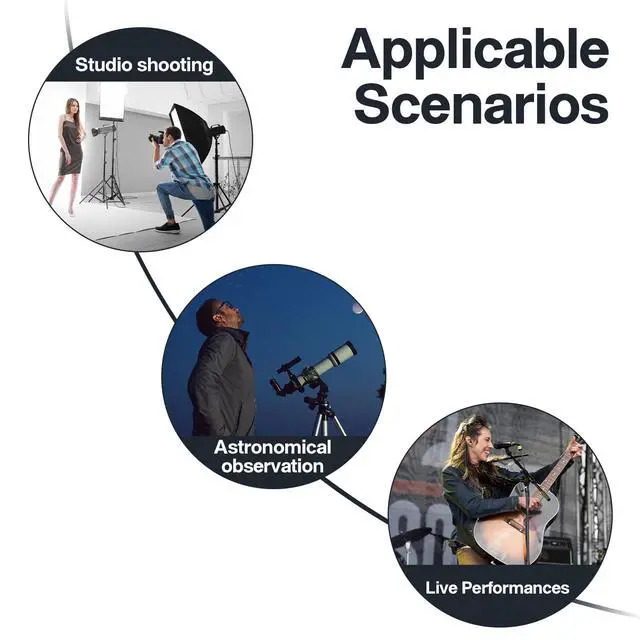 Applicable Scenarios

Studio shooting

Astronomical observation

Live Performances