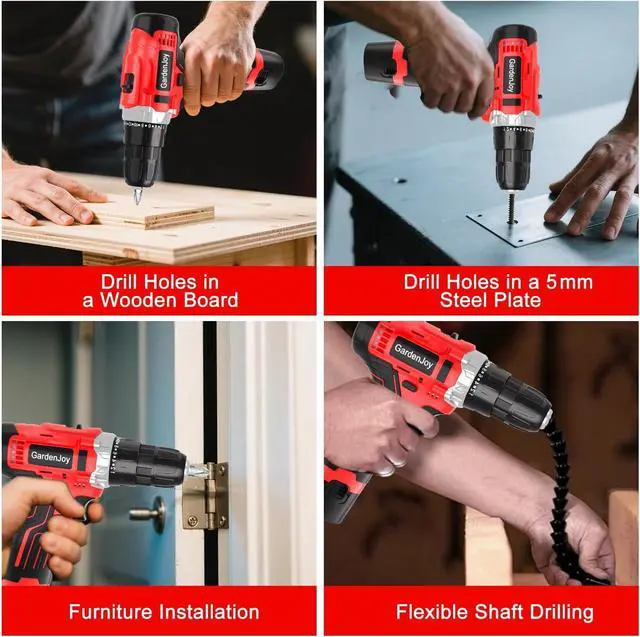 GardenJoy

Drill Holes in a Wooden Board

GardenJoy

Drill Holes in a 5mm Steel Plate

GardenJoy

Furniture Installation

GardenJoy

Flexible Shaft Drilling