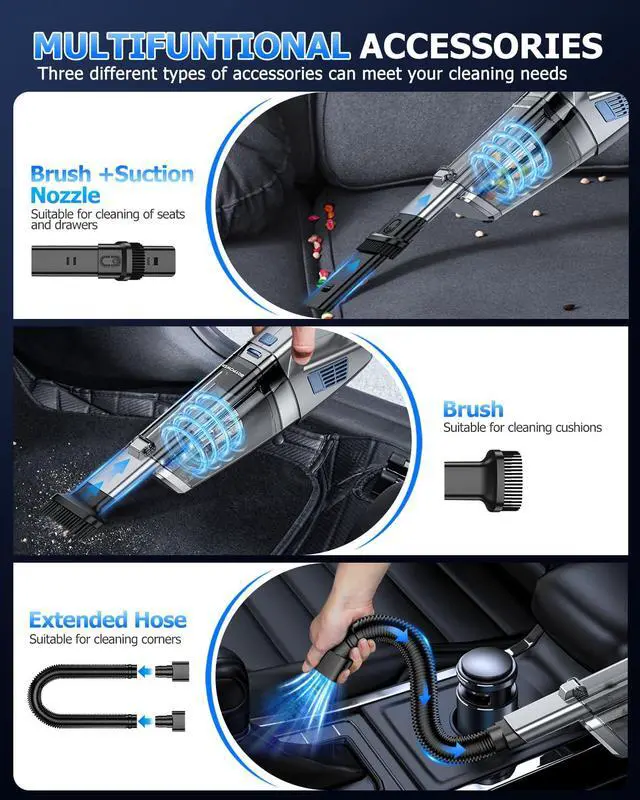 MULTIFUNTIONAL ACCESSORIES
Three different types of accessories can meet your cleaning needs

Brush +Suction Nozzle
Suitable for cleaning of seats and drawers

Brush
Suitable for cleaning cushions

Extended Hose
Suitable for cleaning corners