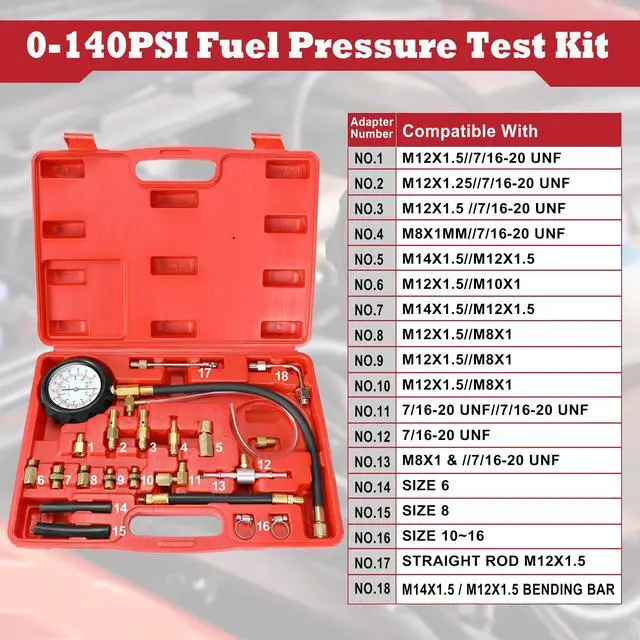 0-140PSI Fuel Pressure Test Kit

17
18
1
2
3
4
5
6
7
8
9
10
11
12
13
14
15
16

| Adapter Number | Compatible With |
|---|---|
| NO.1 | M12X1.5//7/16-20 UNF |
| NO.2 | M12X1.25//7/16-20 UNF |
| NO.3 | M12X1.5 //7/16-20 UNF |
| NO.4 | M8X1MM//7/16-20 UNF |
| NO.5 | M14X1.5//M12X1.5 |
| NO.6 | M12X1.5//M10X1 |
| NO.7 | M14X1.5//M12X1.5 |
| NO.8 | M12X1.5//M8X1 |
| NO.9 | M12X1.5//M8X1 |
| NO.10 | M12X1.5//M8X1 |
| NO.11 | 7/16-20 UNF//7/16-20 UNF |
| NO.12 | 7/16-20 UNF |
| NO.13 | M8X1 & //7/16-20 UNF |
| NO.14 | SIZE 6 |
| NO.15 | SIZE 8 |
| NO.16 | SIZE 10~16 |
| NO.17 | STRAIGHT ROD M12X1.5 |
| NO.18 | M14X1.5 / M12X1.5 BENDING BAR |