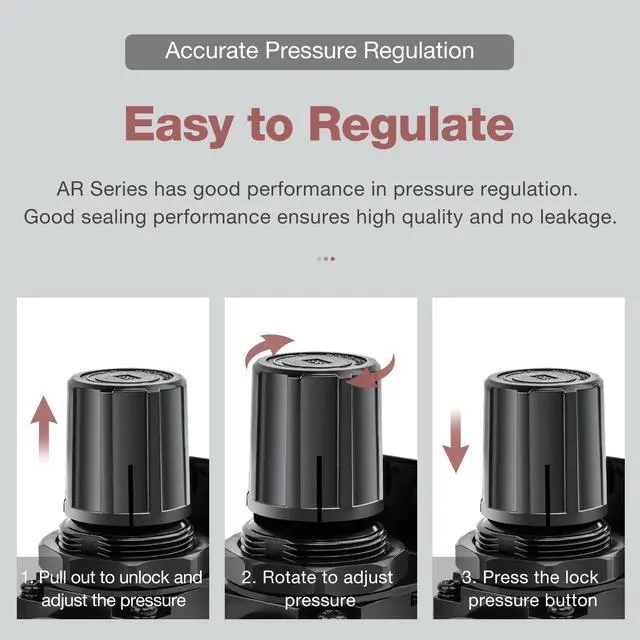 Accurate Pressure Regulation

Easy to Regulate

AR Series has good performance in pressure regulation. Good sealing performance ensures high quality and no leakage.

1. Pull out to unlock and adjust the pressure

2. Rotate to adjust pressure

3. Press the lock pressure button