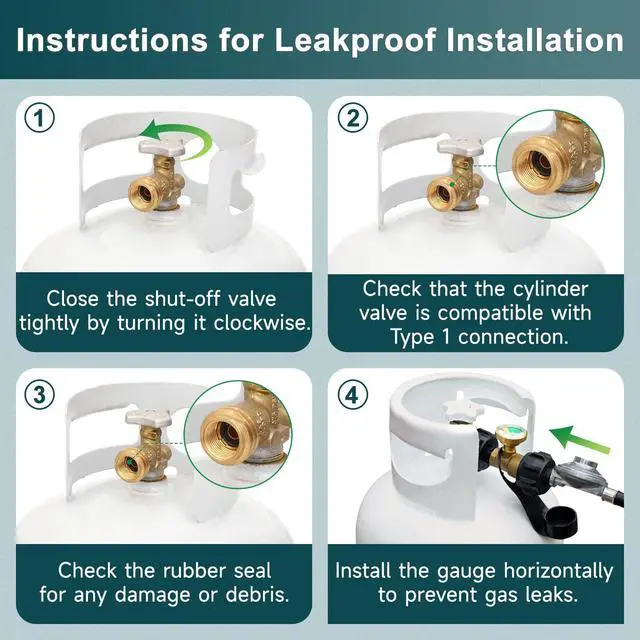 Instructions for Leakproof Installation

1

Close the shut-off valve tightly by turning it clockwise.

2

Check that the cylinder valve is compatible with Type 1 connection.

3

Check the rubber seal for any damage or debris.

4

Install the gauge horizontally to prevent gas leaks.